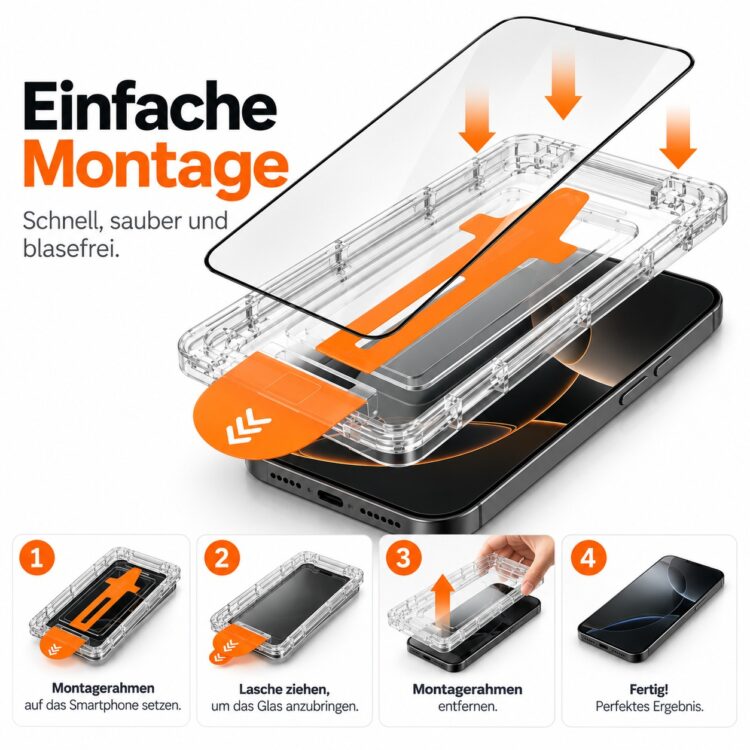 Einfache Montage

Schnell, sauber und blasefrei.

1
Montagerahmen
auf das Smartphone setzen.

2
Lasche ziehen,
um das Glas anzubringen.

3
Montagerahmen
entfernen.

4
Fertig!
Perfektes Ergebnis.